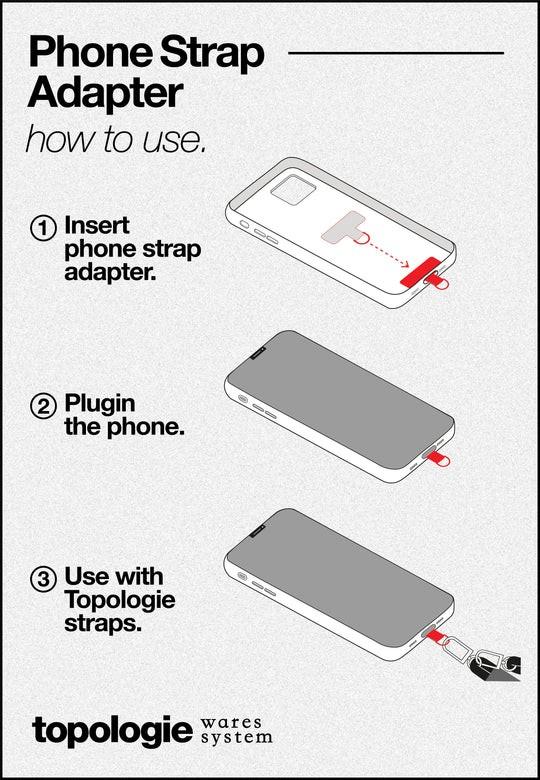 Phone Strap Adapter

how to use.

① Insert phone strap adapter.

② Plugin the phone.

③ Use with Topologie straps.

topologie wares system